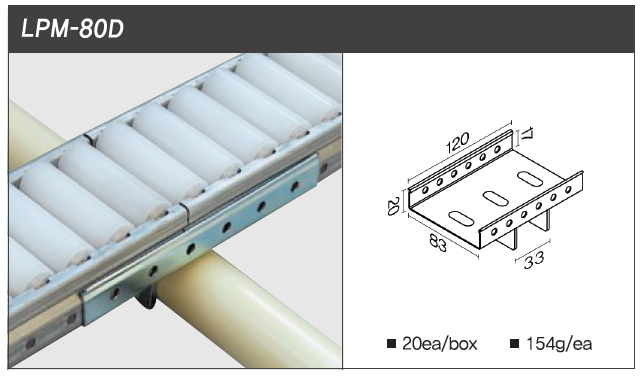 LPM-80D

120
17
20
83
33

■ 20ea/box ■ 154g/ea