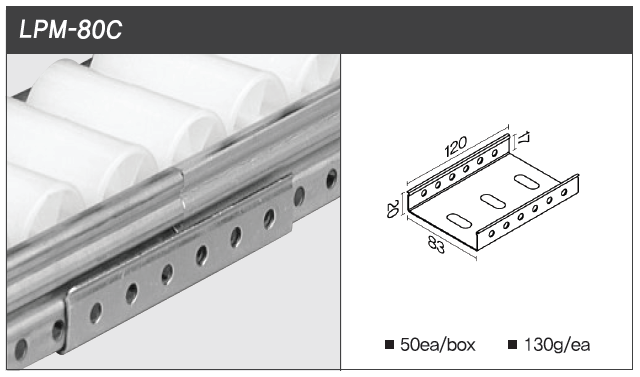 LPM-80C

120

17

20

83

■ 50ea/box ■ 130g/ea